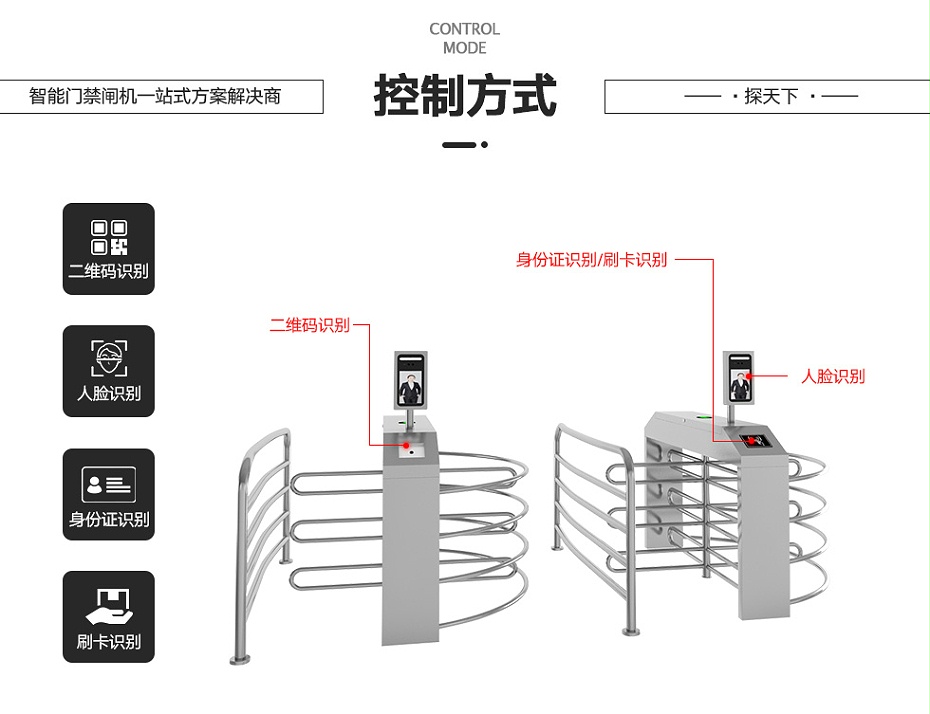 CONTROL
MODE

智能门禁闸机一站式方案解决商

控制方式

—— · 探天下 · ——

二维码识别

人脸识别

身份证识别

刷卡识别

二维码识别

身份证识别/刷卡识别

人脸识别